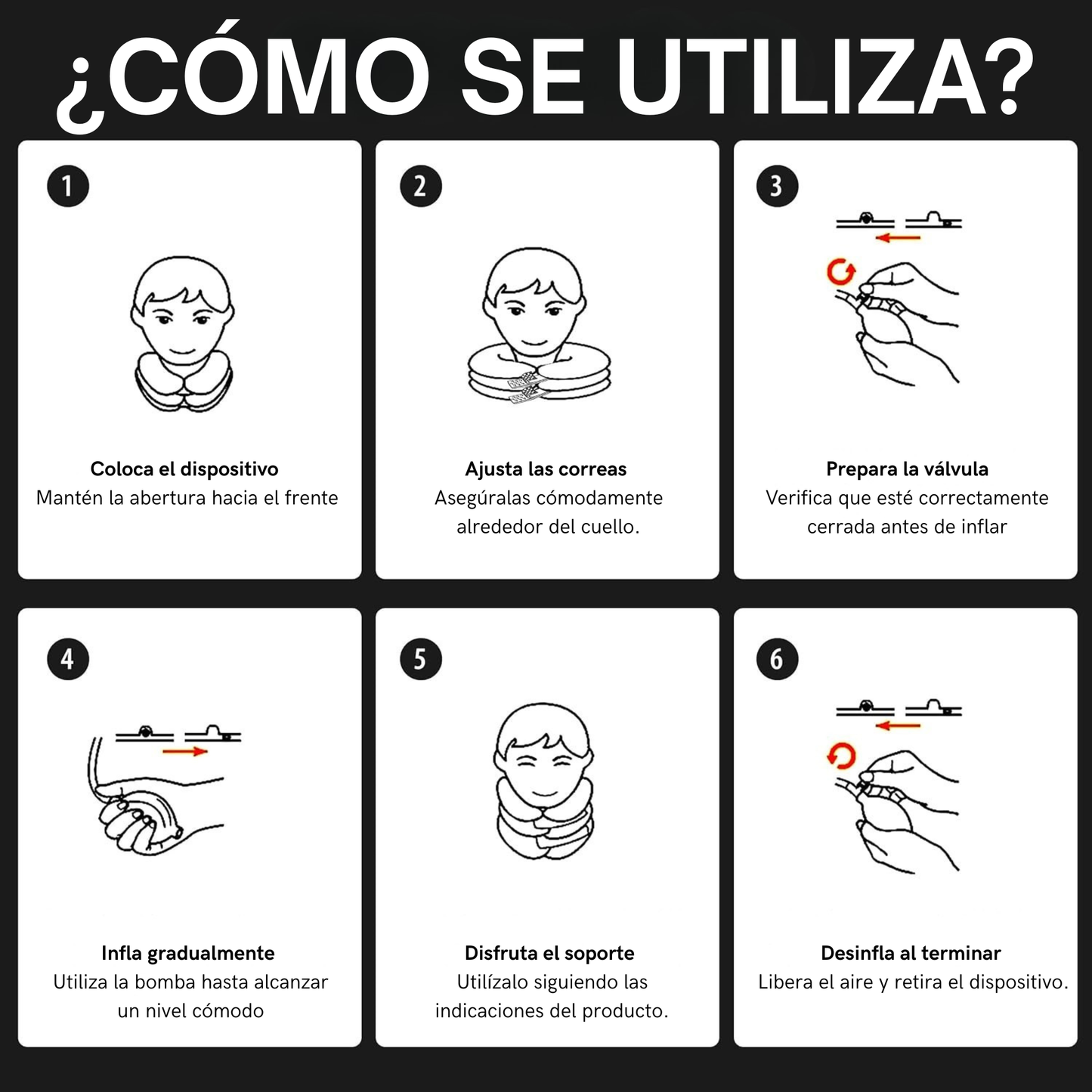 ¿CÓMO SE UTILIZA?

1

Coloca el dispositivo
Mantén la abertura hacia el frente

2

Ajusta las correas
Asegúralas cómodamente alrededor del cuello.

3

Prepara la válvula
Verifica que esté correctamente cerrada antes de inflar

4

Infla gradualmente
Utiliza la bomba hasta alcanzar un nivel cómodo

5

Disfruta el soporte
Utilízalo siguiendo las indicaciones del producto.

6

Desinfla al terminar
Libera el aire y retira el dispositivo.