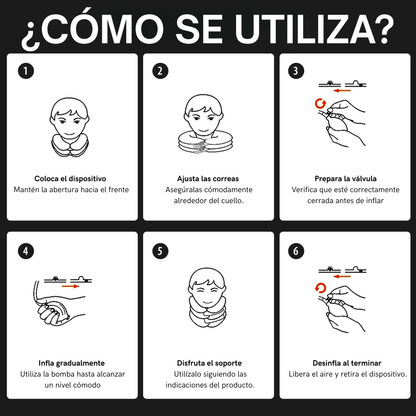 ¿CÓMO SE UTILIZA?

1

Coloca el dispositivo
Mantén la abertura hacia el frente

2

Ajusta las correas
Asegúralas cómodamente alrededor del cuello.

3

Prepara la válvula
Verifica que esté correctamente cerrada antes de inflar

4

Infla gradualmente
Utiliza la bomba hasta alcanzar un nivel cómodo

5

Disfruta el soporte
Utilízalo siguiendo las indicaciones del producto.

6

Desinfla al terminar
Libera el aire y retira el dispositivo.